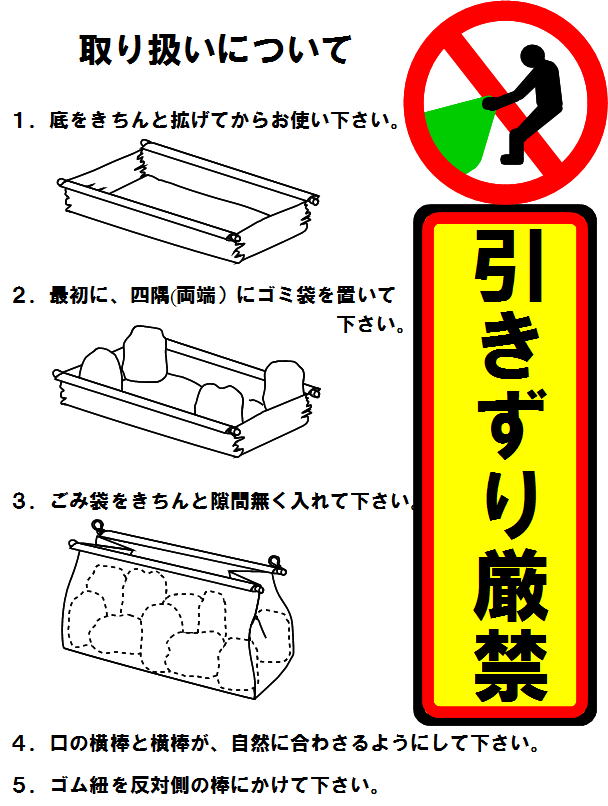 取り扱いについて

１．底をきちんと拡げてからお使い下さい。

２．最初に、四隅(両端) にゴミ袋を置いて下さい。

３．ごみ袋をきちんと隙間無く入れて下さい。

４．口の横棒と横棒が、自然に合わさるようにして下さい。

５．ゴム紐を反対側の棒にかけて下さい。

引きずり厳禁